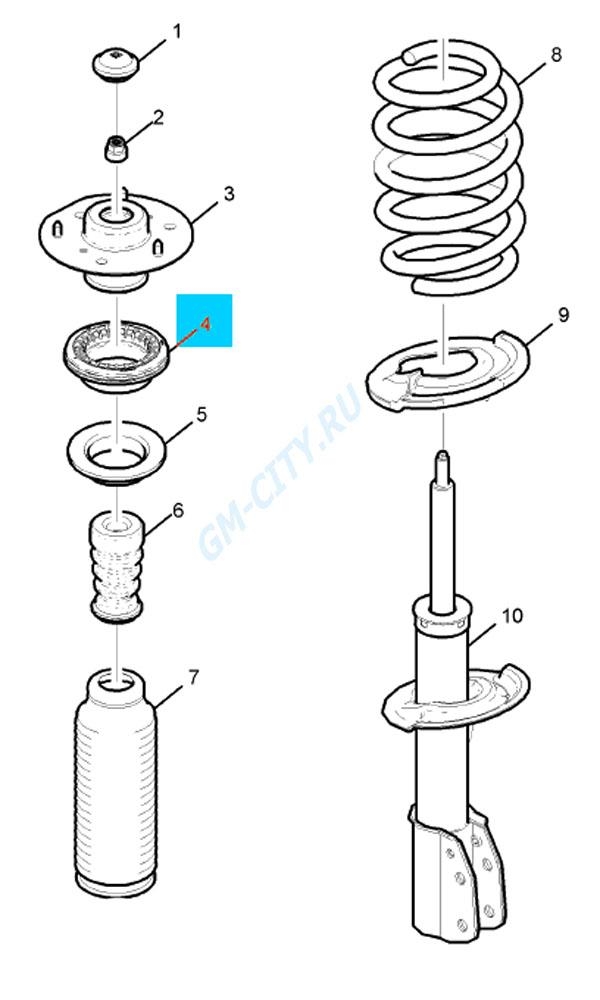 1
2
3
4
5
6
7
8
9
10
GM-CITY.RU