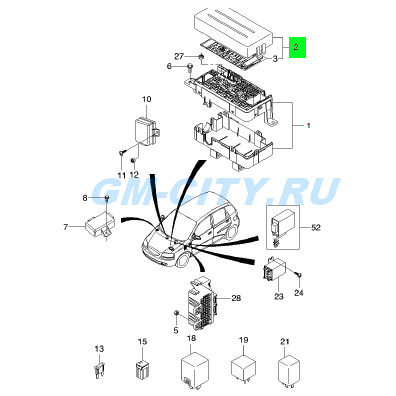 2
27
3
6
10
1
11
12
GM-CITY.RU
8
7
52
23
24
28
5
13
15
18
19
21