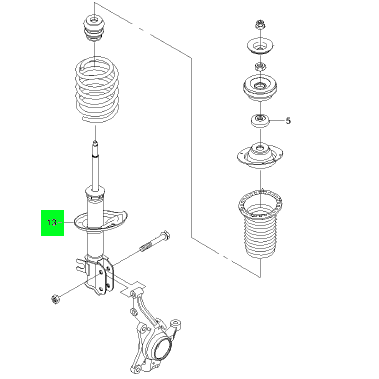 5
13