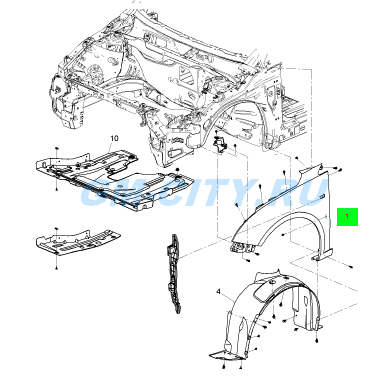 10
GMCITY.RU
1
4