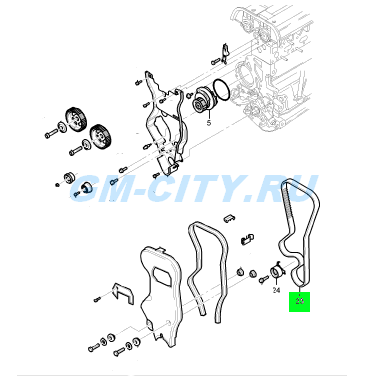 5

GM-CITY.RU

24

23