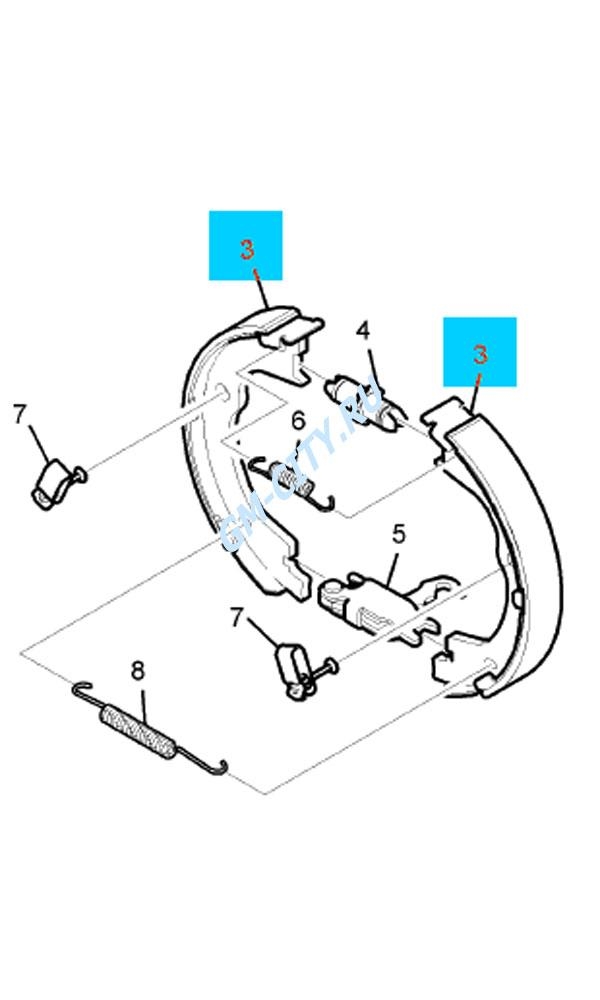 3
4
3
7
6
GM-CITY.RU
5
7
8